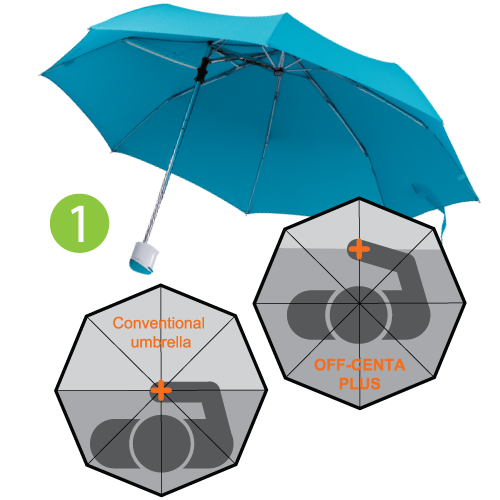 1

Conventional umbrella

OFF-CENTA PLUS