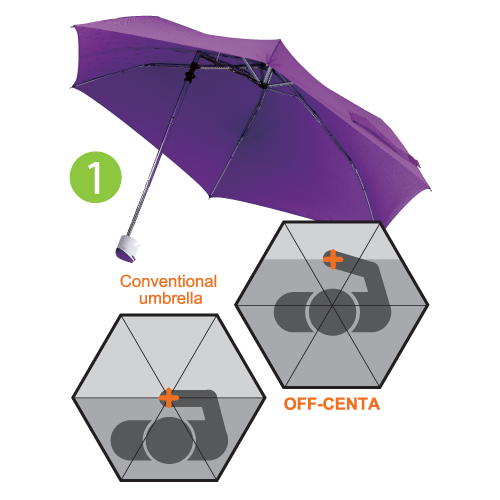 1

Conventional umbrella

OFF-CENTA