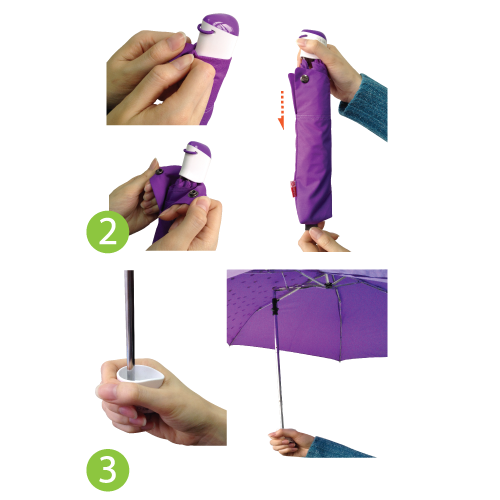 2

3