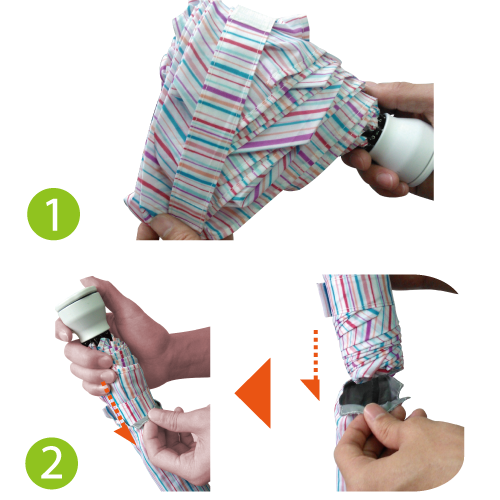 1

2