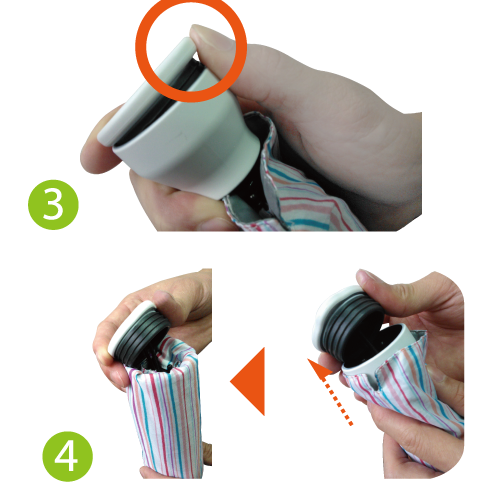 3

4