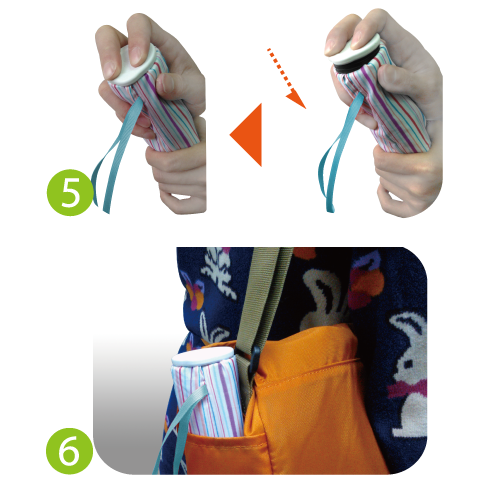 5

6